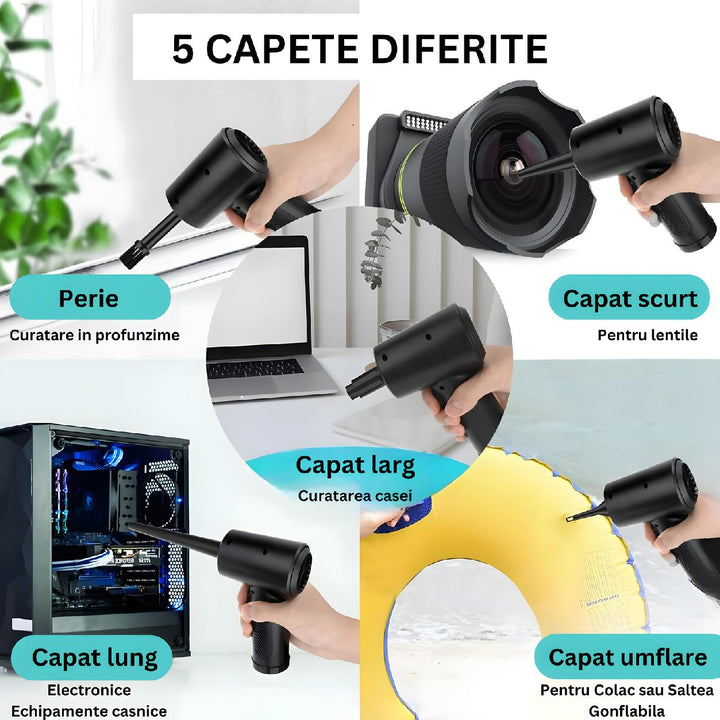 5 CAPETE DIFERITE

Perie
Curatare in profunzime

Capat scurt
Pentru lentile

Capat larg
Curatarea casei

Capat lung
Electronice
Echipamente casnice

Capat umflare
Pentru Colac sau Saltea Gonflabila